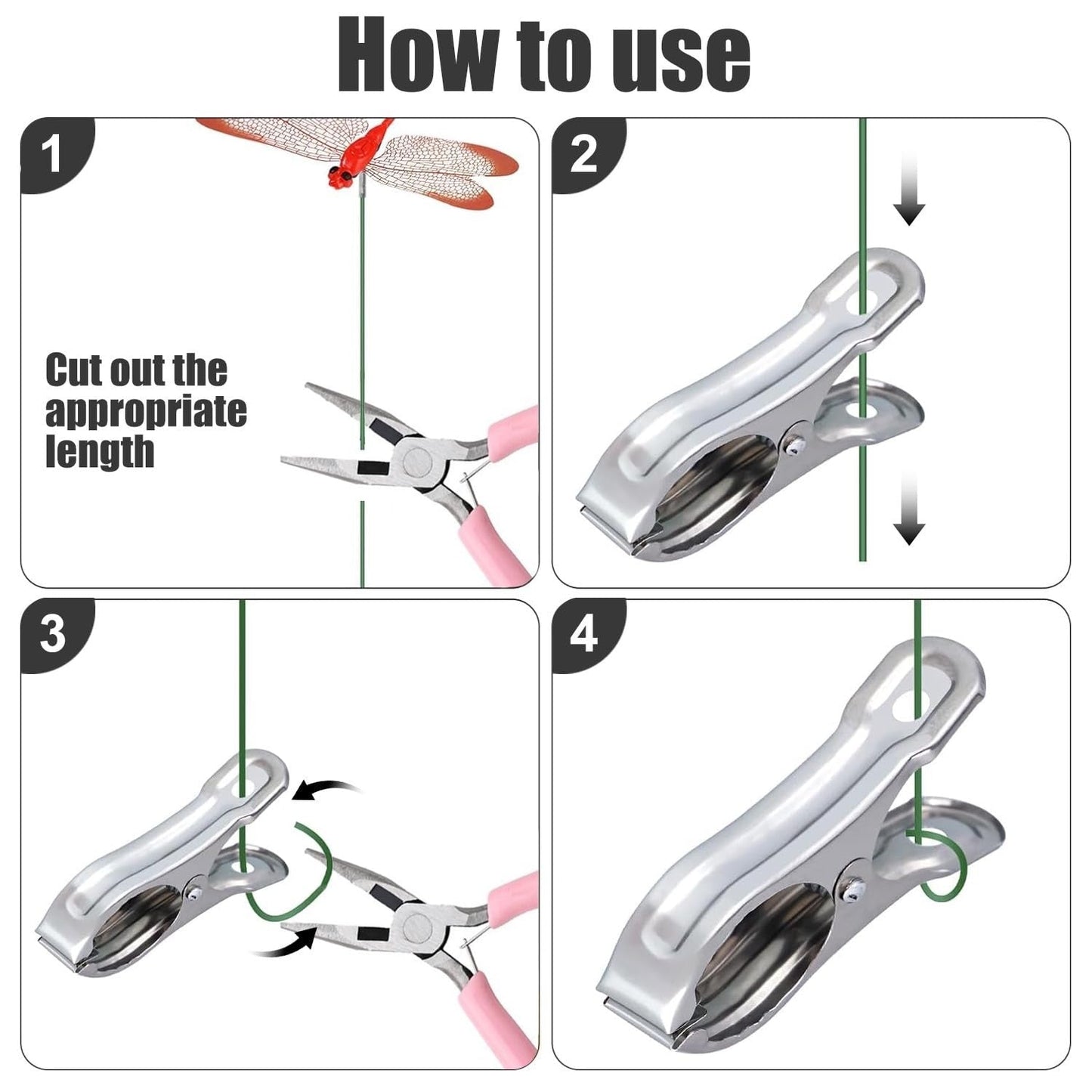 How to use

1

Cut out the appropriate length

2

3

4